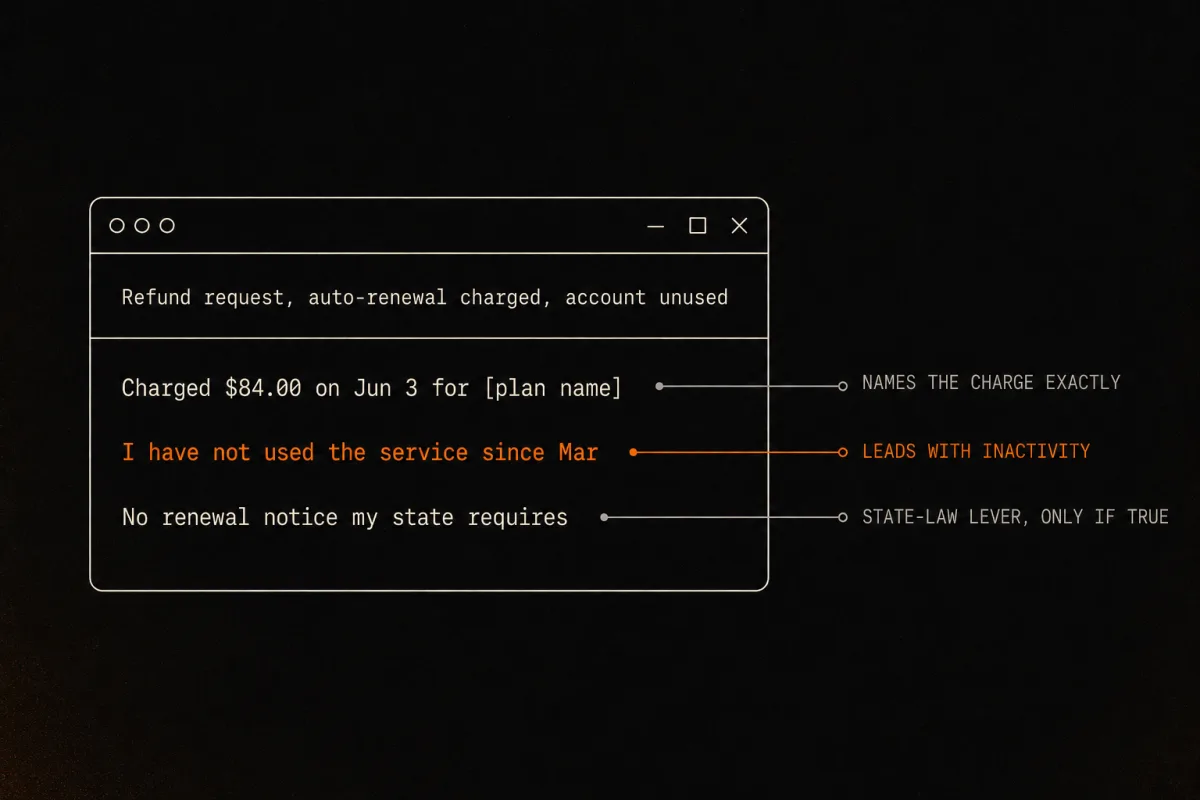 Refund request, auto-renewal charged, account unused

Charged \$84.00 on Jun 3 for [plan name]

NAMES THE CHARGE EXACTLY

I have not used the service since Mar

LEADS WITH INACTIVITY

No renewal notice my state requires

STATE-LAW LEVER, ONLY IF TRUE